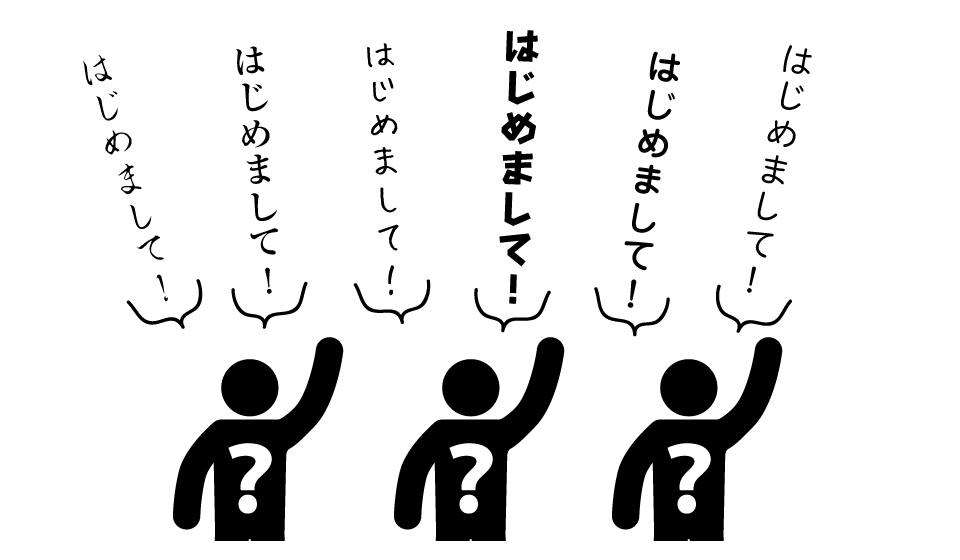 はじめまして！

はじめまして！

はじめまして！

はじめまして！

はじめまして！

はじめまして！

?

?

?